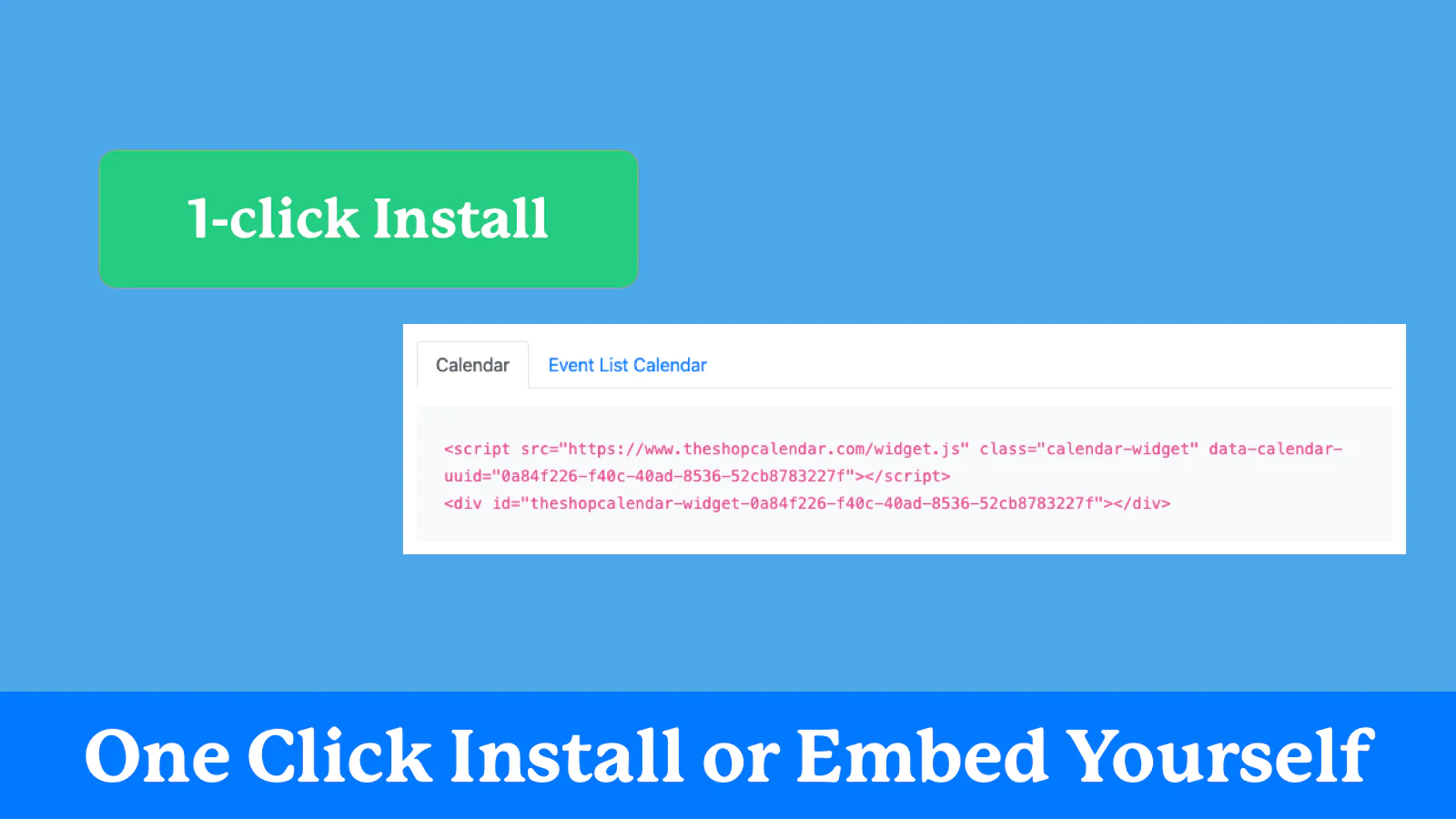 1-click Install

Calendar

Event List Calendar

<script src="https://www.theshopcalendar.com/widget.js" class="calendar-widget" data-calendar-uuid="0a84f226-f40c-40ad-8536-52cb8783227f"></script>
<div id="theshopcalendar-widget-0a84f226-f40c-40ad-8536-52cb8783227f"></div>

One Click Install or Embed Yourself