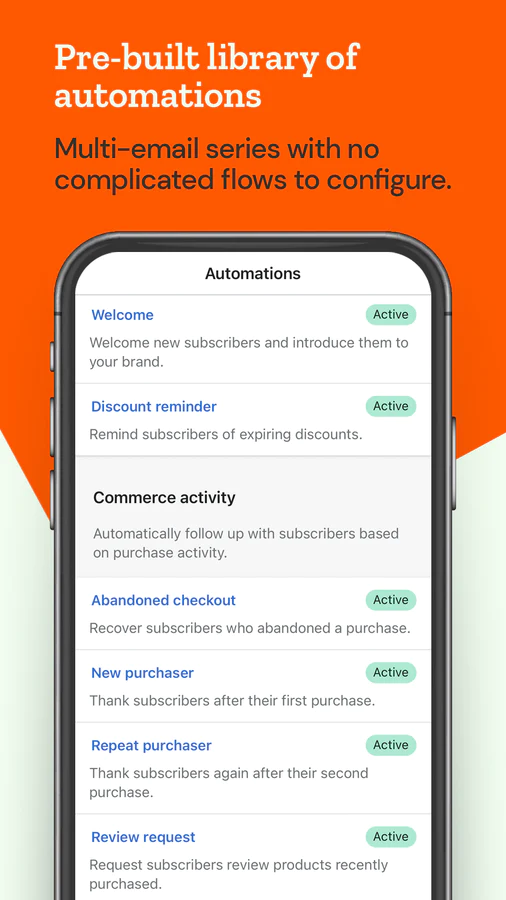 Pre-built library of automations

Multi-email series with no complicated flows to configure.

Automations

Welcome
Active
Welcome new subscribers and introduce them to your brand.

Discount reminder
Active
Remind subscribers of expiring discounts.

Commerce activity

Automatically follow up with subscribers based on purchase activity.

Abandoned checkout
Active
Recover subscribers who abandoned a purchase.

New purchaser
Active
Thank subscribers after their first purchase.

Repeat purchaser
Active
Thank subscribers again after their second purchase.

Review request
Active
Request subscribers review products recently purchased.