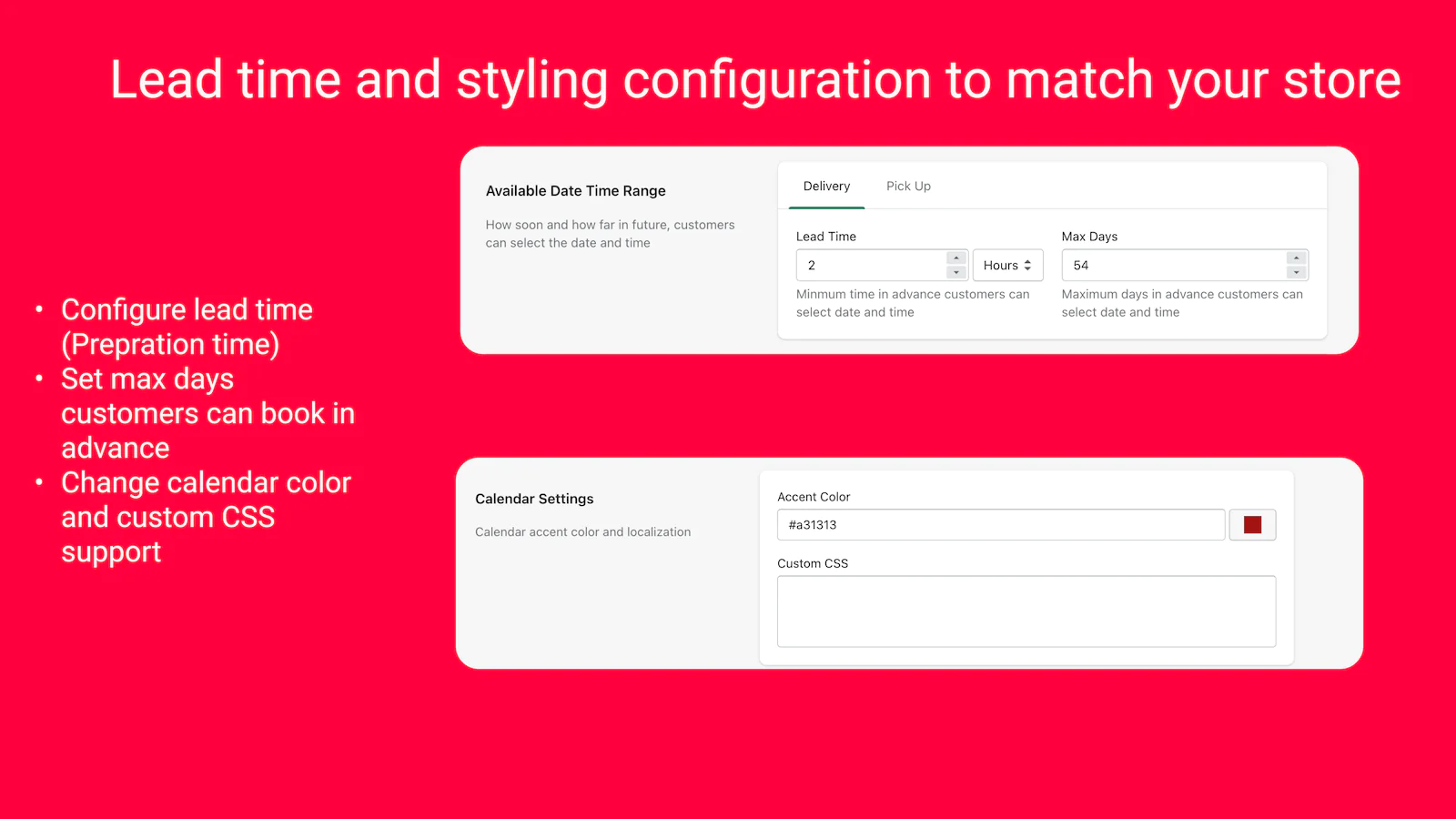 Lead time and styling configuration to match your store

• Configure lead time (Prepration time)
• Set max days customers can book in advance
• Change calendar color and custom CSS support

Available Date Time Range

How soon and how far in future, customers can select the date and time

Delivery

Pick Up

Lead Time

2

Hours

Minmum time in advance customers can select date and time

Max Days

54

Maximum days in advance customers can select date and time

Calendar Settings

Calendar accent color and localization

Accent Color

#a31313

Custom CSS