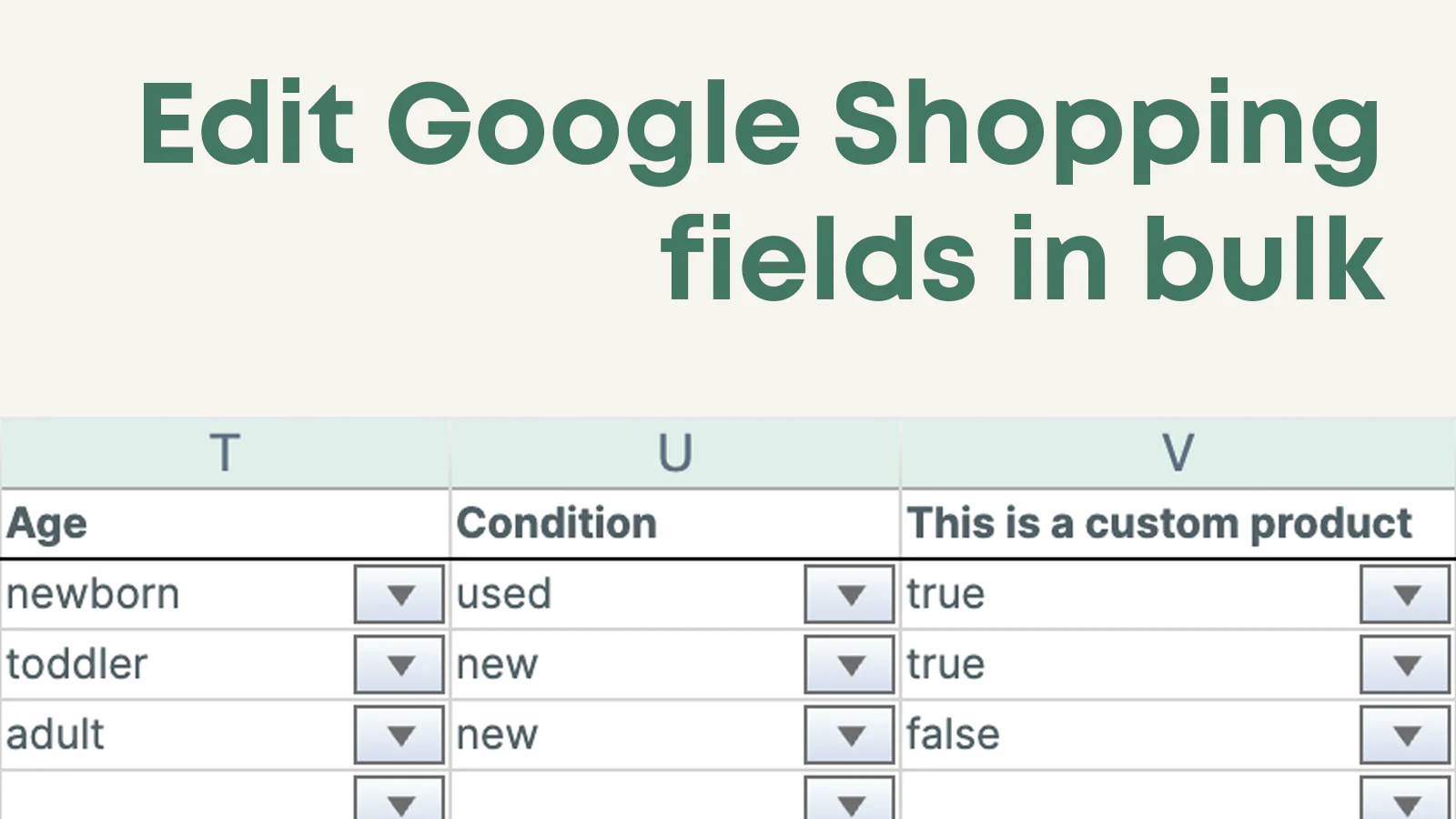 Edit Google Shopping fields in bulk

| T | U | V |
|---|---|---|
| Age | Condition | This is a custom product |
| newborn | used | true |
| toddler | new | true |
| adult | new | false |
| | | |