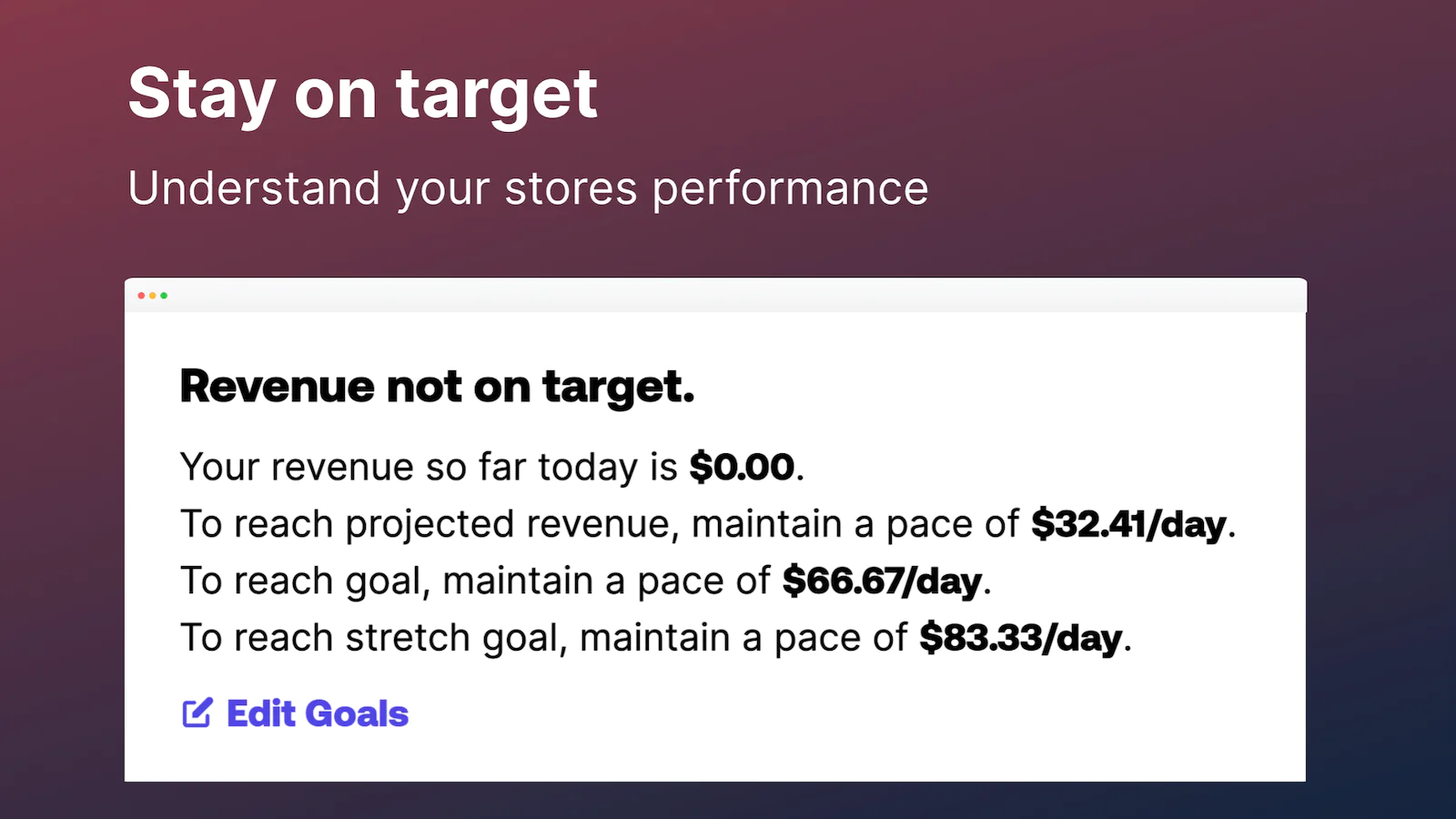 Stay on target

Understand your stores performance

Revenue not on target.

Your revenue so far today is $0.00.
To reach projected revenue, maintain a pace of $32.41/day.
To reach goal, maintain a pace of $66.67/day.
To reach stretch goal, maintain a pace of $83.33/day.

Edit Goals