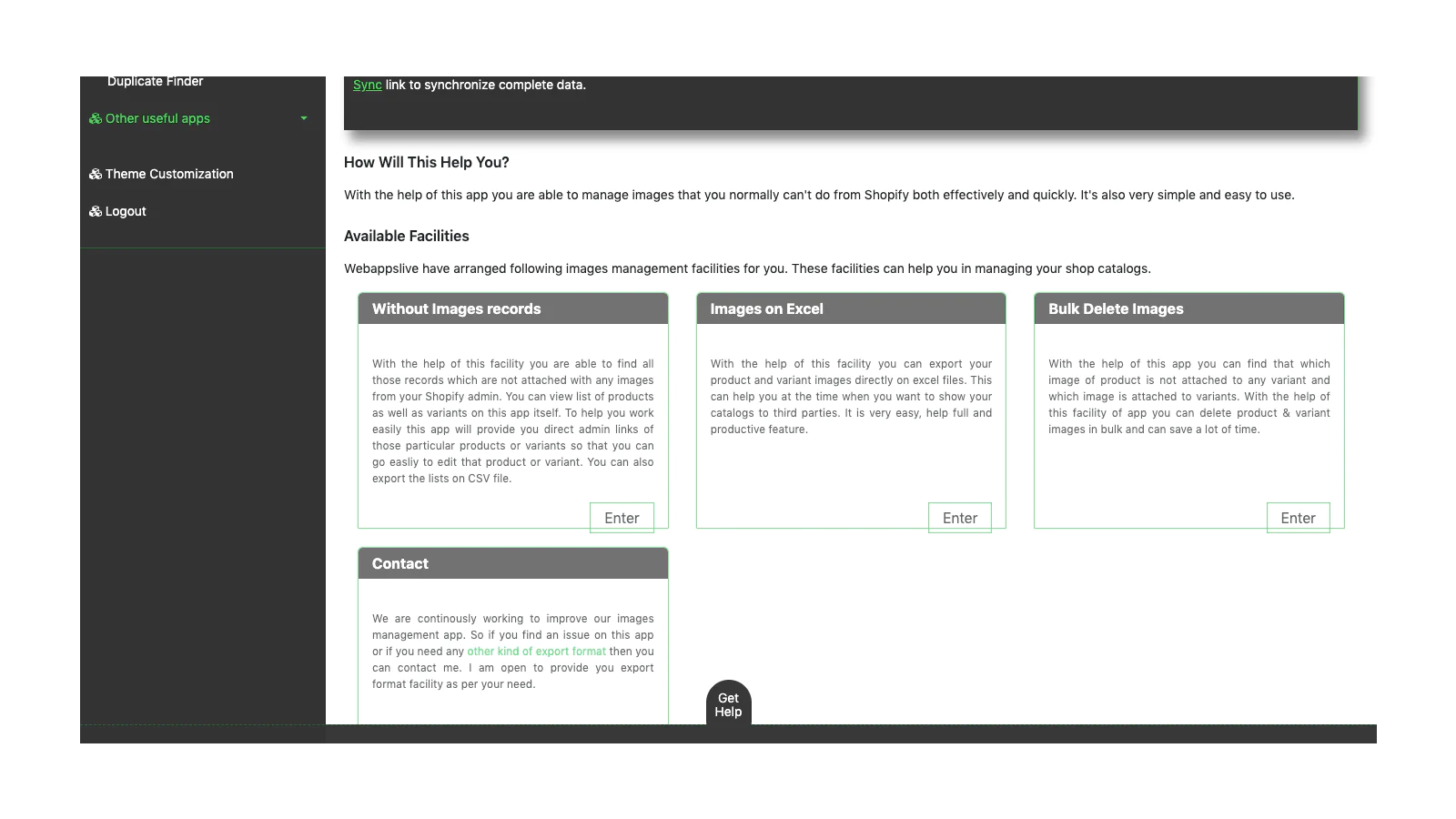 Duplicate Finder

Other useful apps

Theme Customization

Logout

Sync link to synchronize complete data.

How Will This Help You?

With the help of this app you are able to manage images that you normally can't do from Shopify both effectively and quickly. It's also very simple and easy to use.

Available Facilities

Webappslive have arranged following images management facilities for you. These facilities can help you in managing your shop catalogs.

Without Images records

With the help of this facility you are able to find all those records which are not attached with any images from your Shopify admin. You can view list of products as well as variants on this app itself. To help you work easily this app will provide you direct admin links of those particular products or variants so that you can go easliy to edit that product or variant. You can also export the lists on CSV file.

Enter

Images on Excel

With the help of this facility you can export your product and variant images directly on excel files. This can help you at the time when you want to show your catalogs to third parties. It is very easy, help full and productive feature.

Enter

Bulk Delete Images

With the help of this app you can find that which image of product is not attached to any variant and which image is attached to variants. With the help of this facility of app you can delete product & variant images in bulk and can save a lot of time.

Enter

Contact

We are continously working to improve our images management app. So if you find an issue on this app or if you need any other kind of export format then you can contact me. I am open to provide you export format facility as per your need.

Get Help