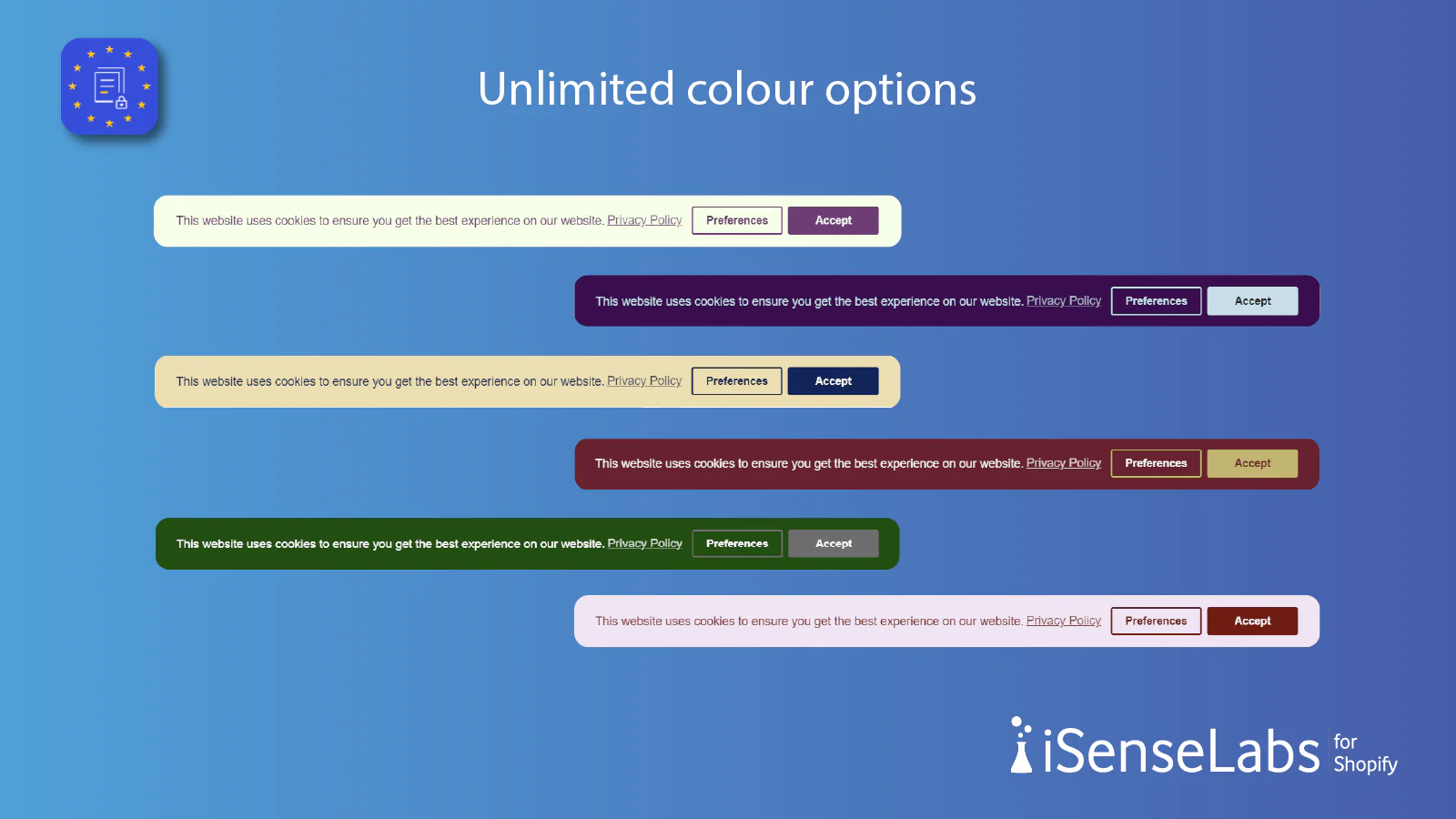 Unlimited colour options

This website uses cookies to ensure you get the best experience on our website. Privacy Policy Preferences Accept

This website uses cookies to ensure you get the best experience on our website. Privacy Policy Preferences Accept

This website uses cookies to ensure you get the best experience on our website. Privacy Policy Preferences Accept

This website uses cookies to ensure you get the best experience on our website. Privacy Policy Preferences Accept

This website uses cookies to ensure you get the best experience on our website. Privacy Policy Preferences Accept

This website uses cookies to ensure you get the best experience on our website. Privacy Policy Preferences Accept

iSenseLabs for Shopify