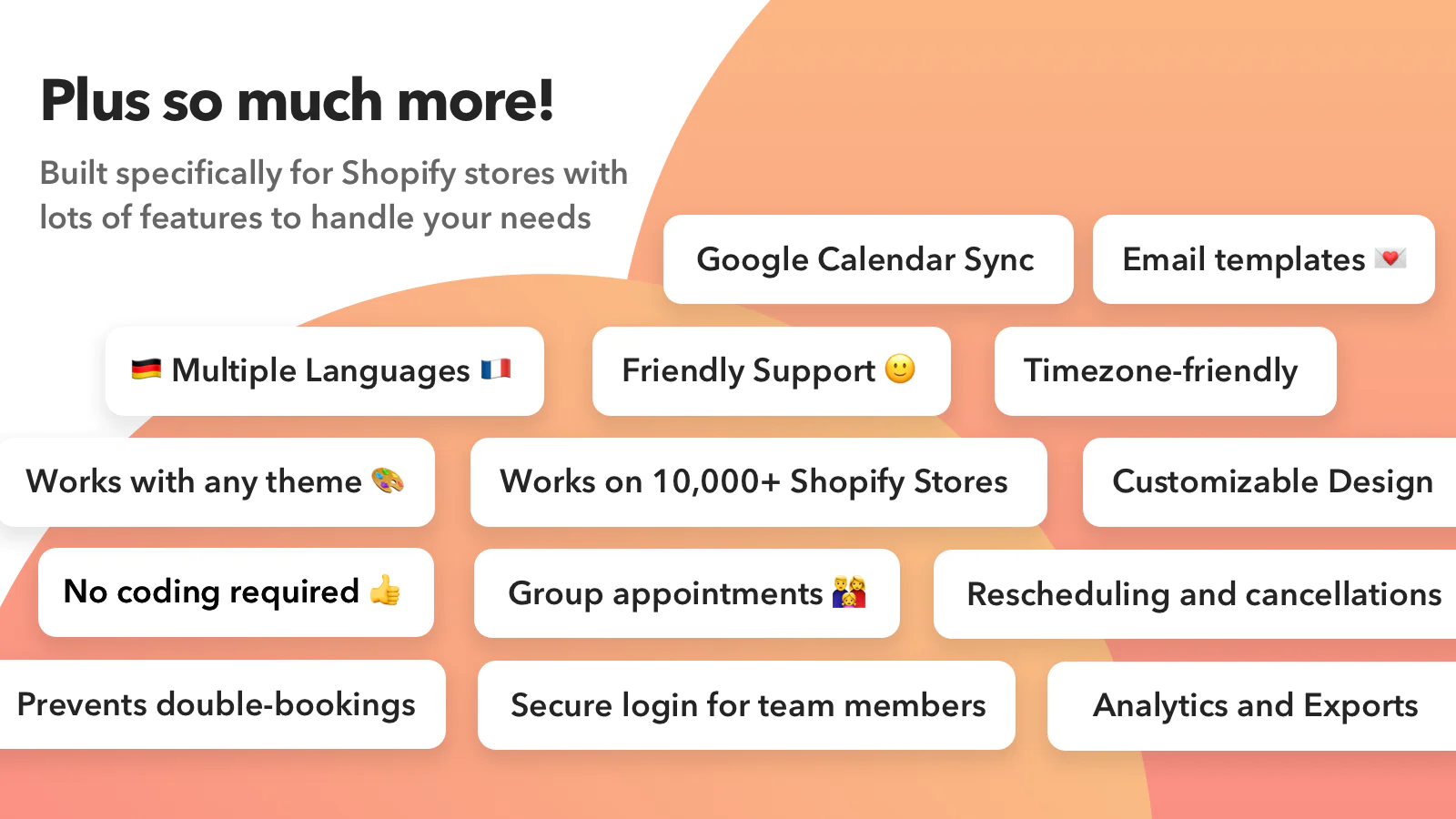 Plus so much more!

Built specifically for Shopify stores with lots of features to handle your needs

Google Calendar Sync

Email templates 💌

🇩🇪 Multiple Languages 🇫🇷

Friendly Support 🙂

Timezone-friendly

Works with any theme 🎨

Works on 10,000+ Shopify Stores

Customizable Design

No coding required 👍

Group appointments 👨‍👩‍👧

Rescheduling and cancellations

Prevents double-bookings

Secure login for team members

Analytics and Exports