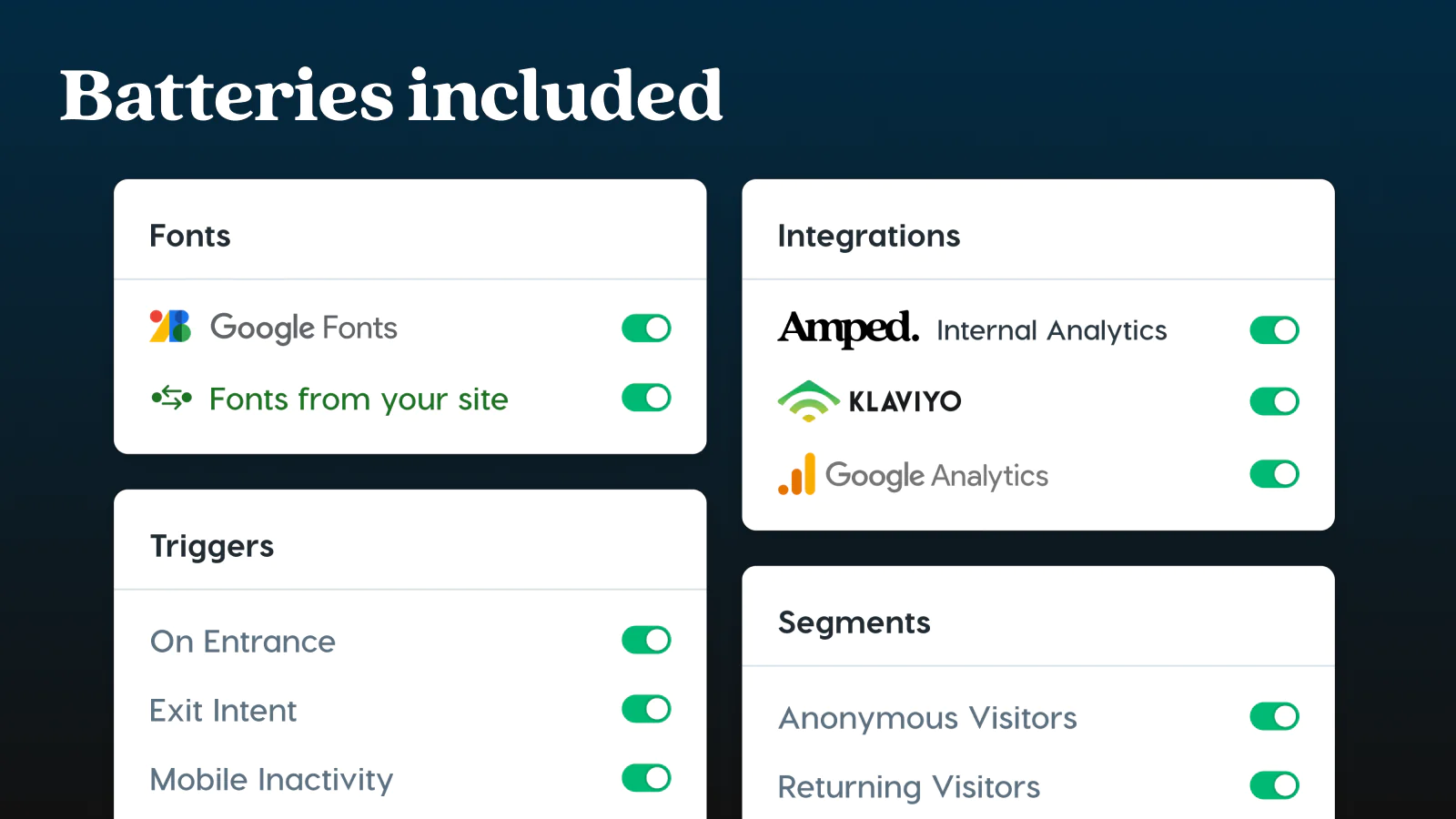 Batteries included

Fonts

Google Fonts

Fonts from your site

Triggers

On Entrance

Exit Intent

Mobile Inactivity

Integrations

Amped. Internal Analytics

KLAVIYO

Google Analytics

Segments

Anonymous Visitors

Returning Visitors